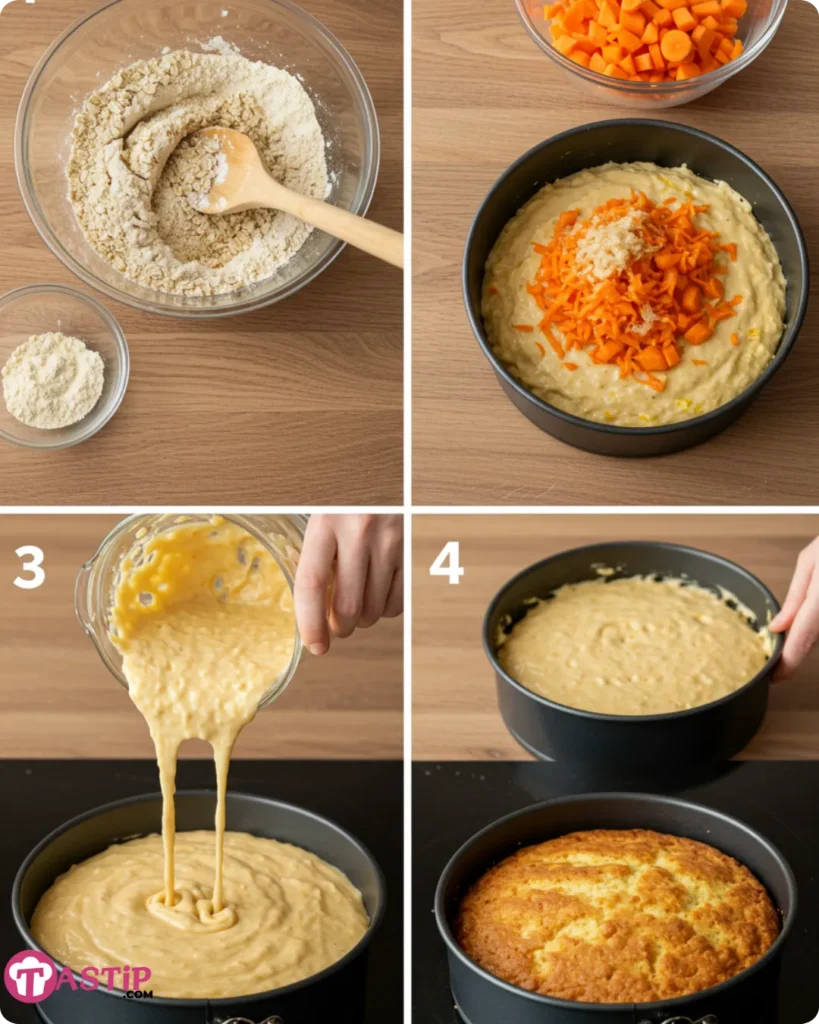 3

4

TASTIP
.COM